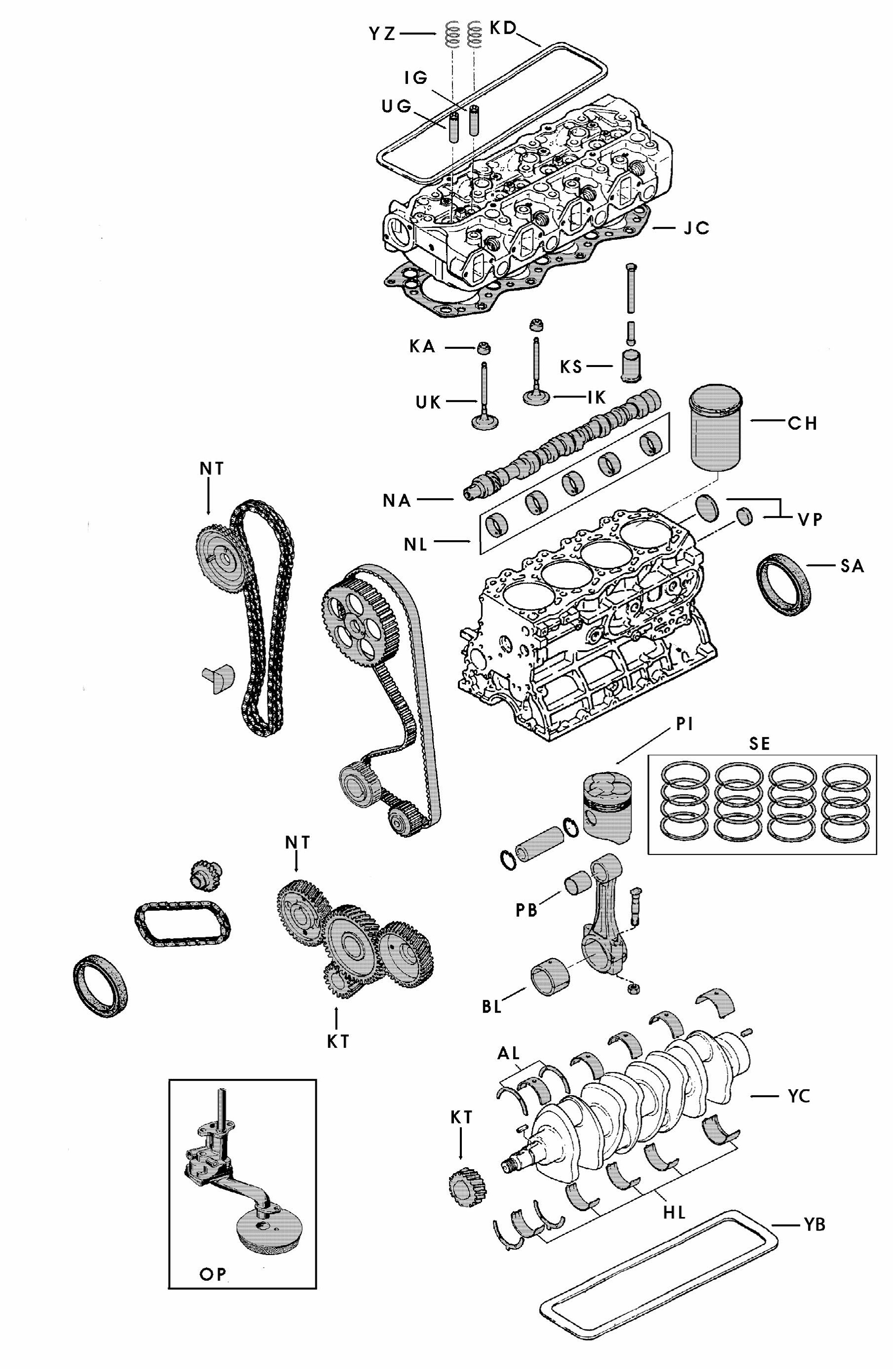 YZ
KD
IG
UG
JC
KA
KS
UK
IK
CH
NT
NA
NL
VP
SA
PI
SE
NT
PB
BL
KT
AL
YC
KT
HL
YB
OP